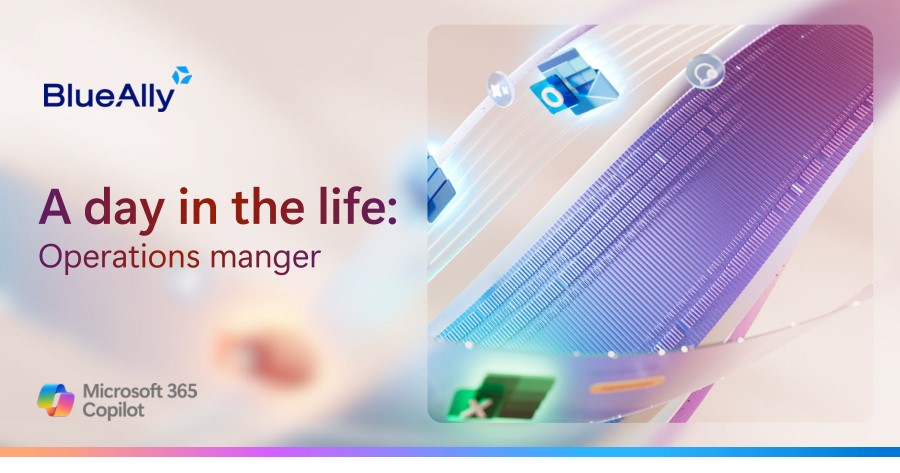 BlueAlly

A day in the life:
Operations manger

Microsoft 365
Copilot