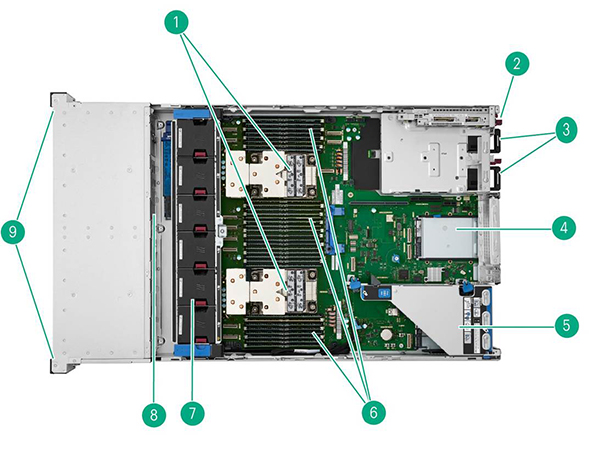 1
2
3
4
5
9
8
7
6