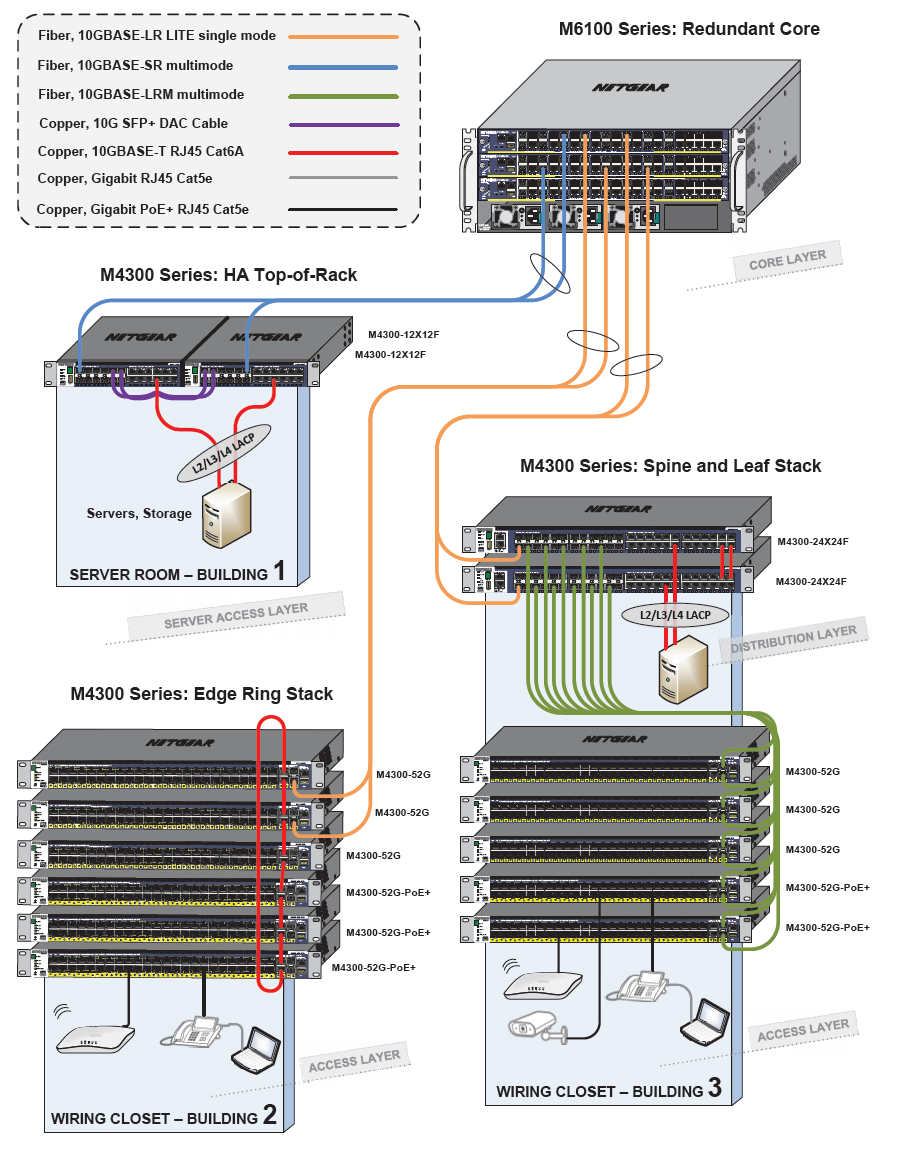 Fiber, 10GBASE-LR LITE single mode
Fiber, 10GBASE-SR multimode
Fiber, 10GBASE-LRM multimode
Copper, 10G SFP+ DAC Cable
Copper, 10GBASE-T RJ45 Cat6A
Copper, Gigabit RJ45 Cat5e
Copper, Gigabit PoE+ RJ45 Cat5e

M6100 Series: Redundant Core

NETGEAR

CORE LAYER

M4300 Series: HA Top-of-Rack

NETGEAR NETGEAR

M4300-12X12F
M4300-12X12F

L2/L3/L4 LACP

Servers, Storage

SERVER ROOM – BUILDING 1

SERVER ACCESS LAYER

M4300 Series: Spine and Leaf Stack

NETGEAR

M4300-24X24F
M4300-24X24F

L2/L3/L4 LACP

DISTRIBUTION LAYER

M4300 Series: Edge Ring Stack

NETGEAR

M4300-52G
M4300-52G
M4300-52G
M4300-52G-PoE+
M4300-52G-PoE+
M4300-52G-PoE+

ACCESS LAYER

WIRING CLOSET – BUILDING 2

NETGEAR

M4300-52G
M4300-52G
M4300-52G
M4300-52G-PoE+
M4300-52G-PoE+

ACCESS LAYER

WIRING CLOSET – BUILDING 3