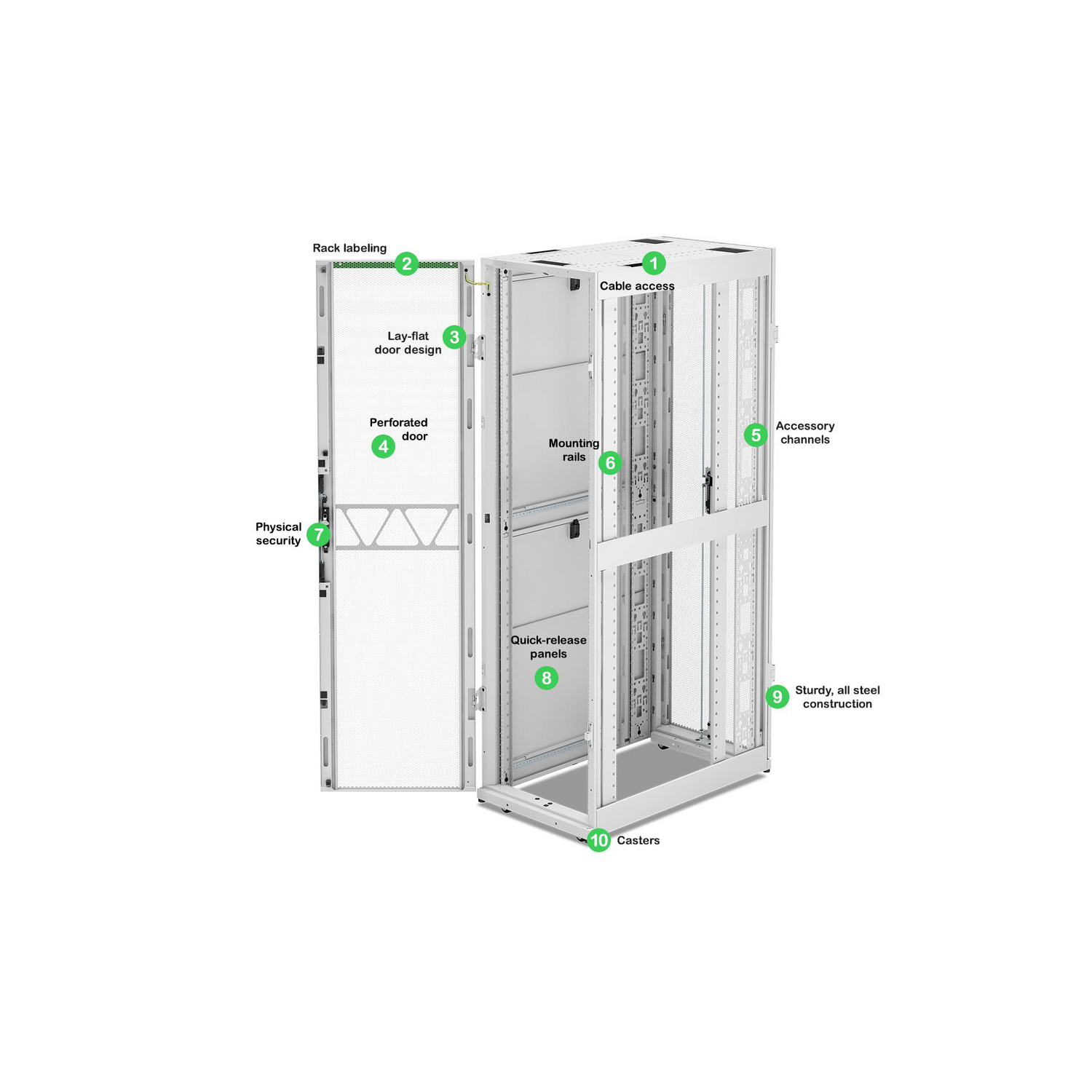 Rack labeling 2

1 Cable access

Lay-flat door design 3

Perforated door 4

5 Accessory channels

Mounting rails 6

Physical security 7

Quick-release panels 8

9 Sturdy, all steel construction

10 Casters