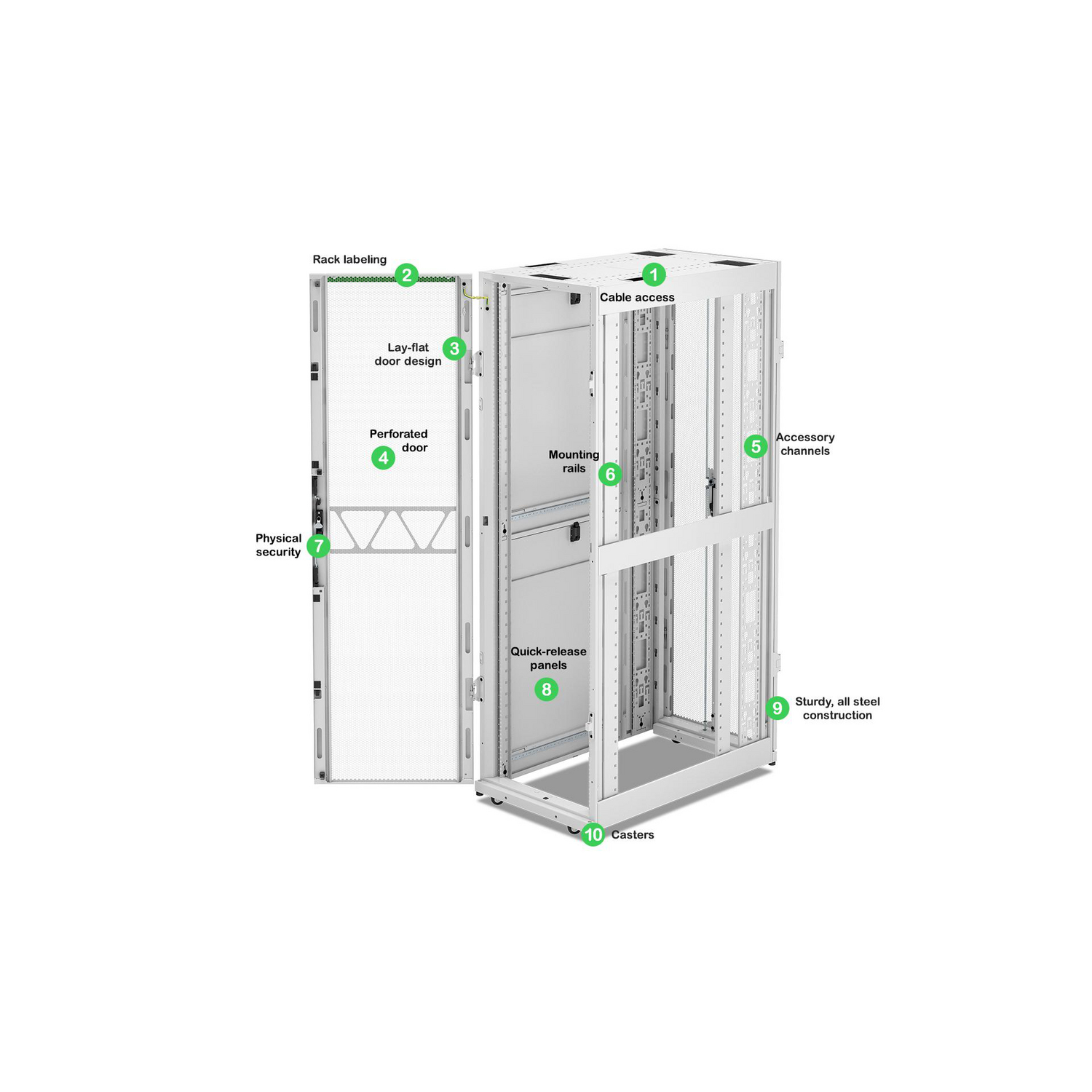 Rack labeling
2
1
Cable access
Lay-flat door design
3
Perforated door
4
Accessory channels
5
Mounting rails
6
Physical security
7
Quick-release panels
8
9
Sturdy, all steel construction
10
Casters